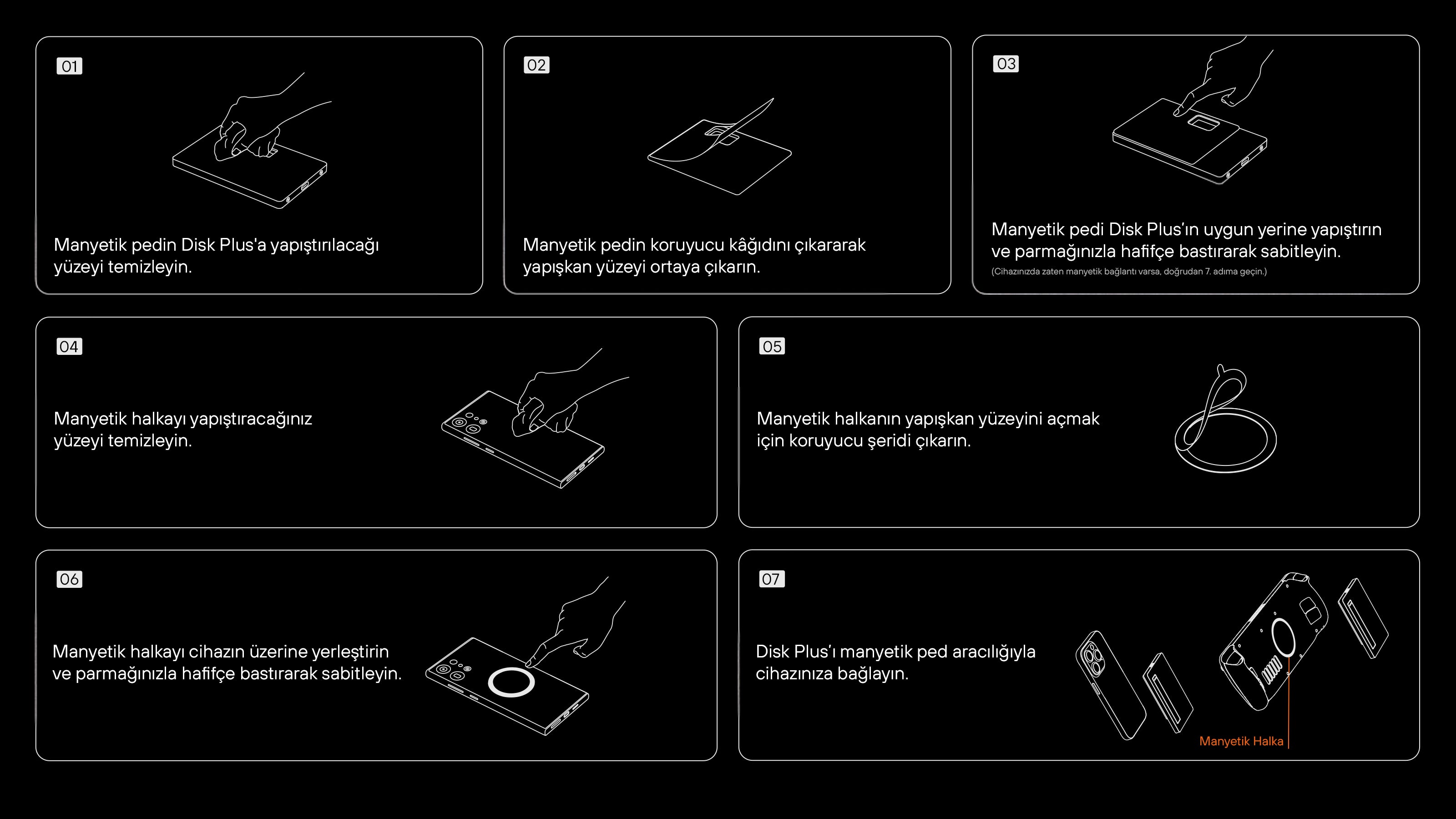 01

Manyetik pedin Disk Plus'a yapıştırılacağı yüzeyi temizleyin.

02

Manyetik pedin koruyucu kâğıdını çıkararak yapışkan yüzeyi ortaya çıkarın.

03

Manyetik pedi Disk Plus'ın uygun yerine yapıştırın ve parmağınızla hafifçe bastırarak sabitleyin.
(Cihazınızda zaten manyetik bağlantı varsa, doğrudan 7. adıma geçin.)

04

Manyetik halkayı yapıştıracağınız yüzeyi temizleyin.

05

Manyetik halkanın yapışkan yüzeyini açmak için koruyucu şeridi çıkarın.

06

Manyetik halkayı cihazın üzerine yerleştirin ve parmağınızla hafifçe bastırarak sabitleyin.

07

Disk Plus'ı manyetik ped aracılığıyla cihazınıza bağlayın.

Manyetik Halka